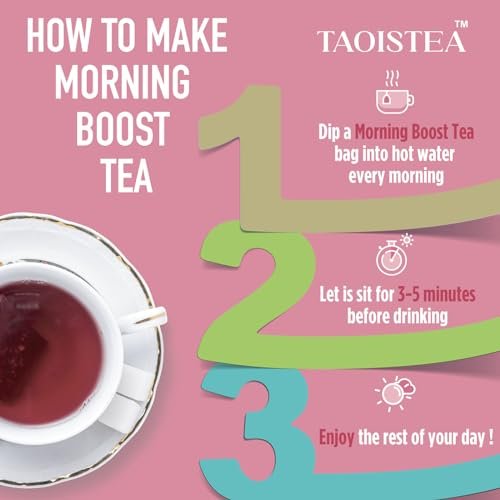 HOW TO MAKE MORNING BOOST TEA

TAOISTEA™

1

Dip a Morning Boost Tea bag into hot water every morning

2

Let is sit for 3-5 minutes before drinking

3

Enjoy the rest of your day !