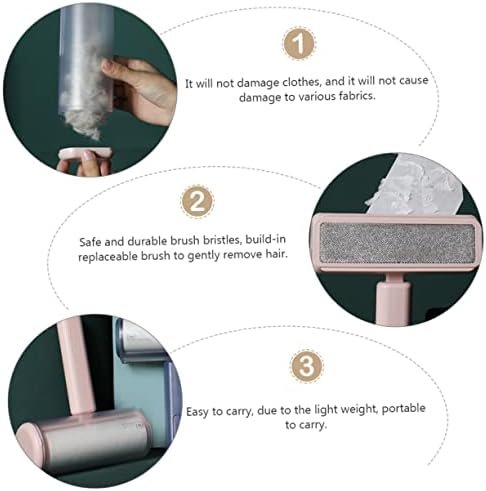 1

It will not damage clothes, and it will not cause damage to various fabrics.

2

Safe and durable brush bristles, build-in replaceable brush to gently remove hair.

3

Easy to carry, due to the light weight, portable to carry.