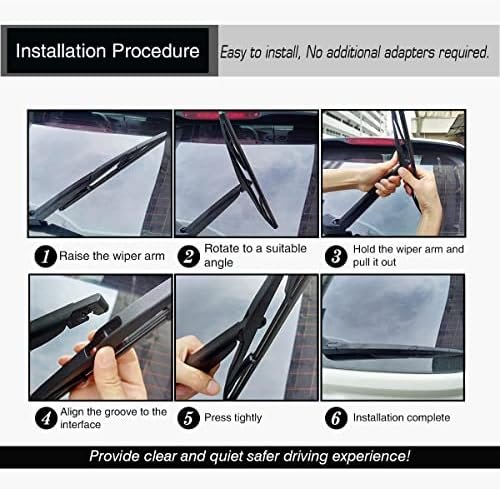 Installation Procedure

Easy to install, No additional adapters required.

1 Raise the wiper arm

2 Rotate to a suitable angle

3 Hold the wiper arm and pull it out

4 Align the groove to the interface

5 Press tightly

6 Installation complete

Provide clear and quiet safer driving experience!