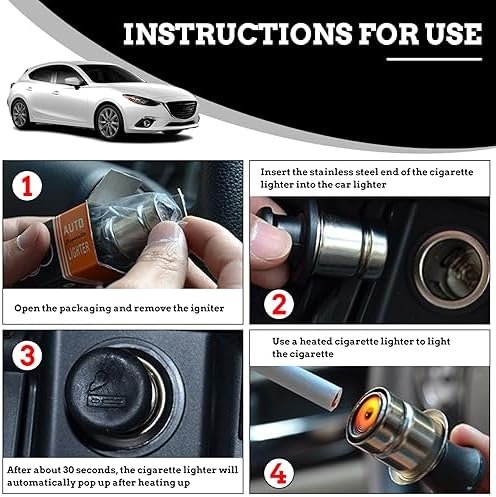 INSTRUCTIONS FOR USE

1

AUTO
Cigarette
LIGHTER

Open the packaging and remove the igniter

Insert the stainless steel end of the cigarette lighter into the car lighter

2

3

After about 30 seconds, the cigarette lighter will automatically pop up after heating up

Use a heated cigarette lighter to light the cigarette

4